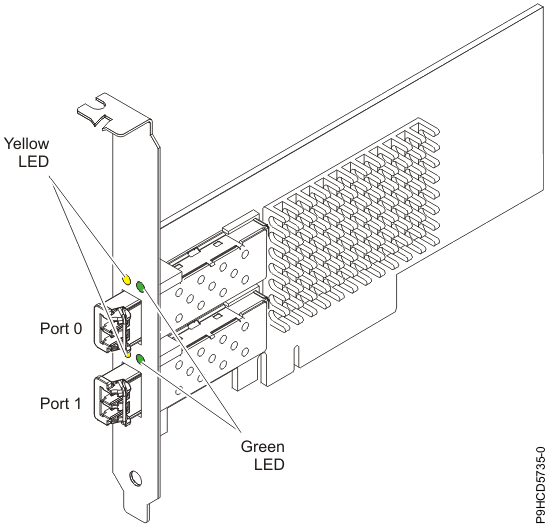 Yellow LED

Port 0

Port 1

Green LED

P9HCD5735-0