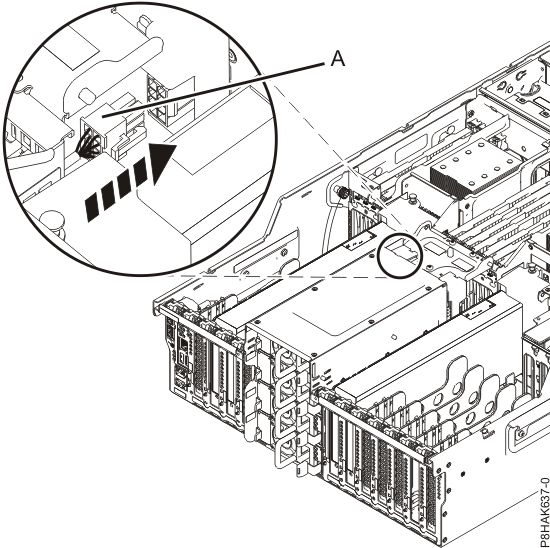 A

P8HAK637-0