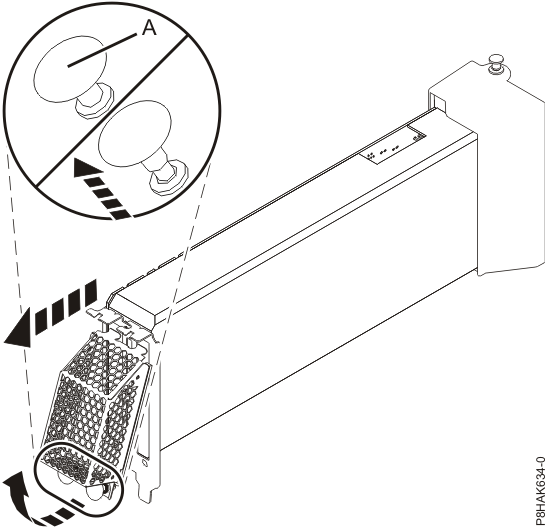 A

P8HAK634-0