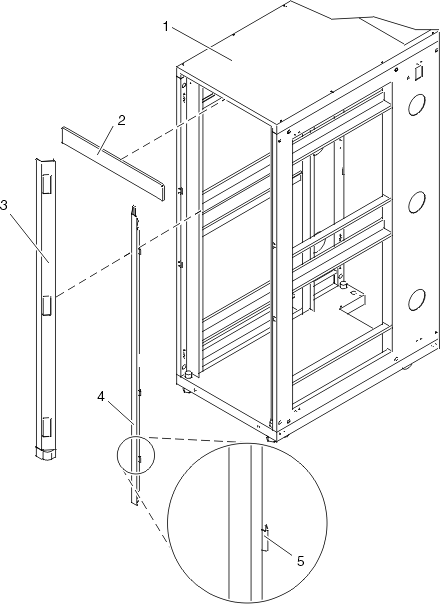 1
2
3
4
5