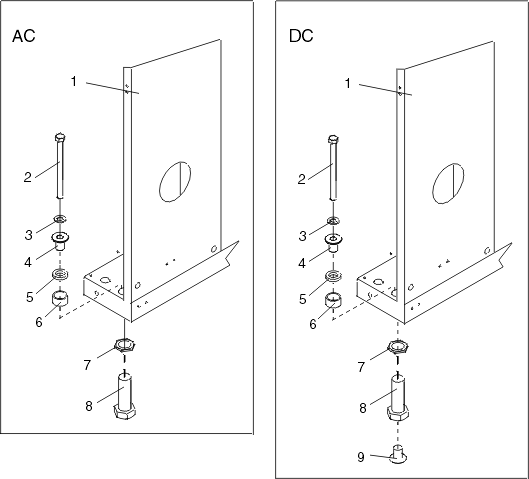 AC

1
2
3
4
5
6
7
8

DC

1
2
3
4
5
6
7
8
9