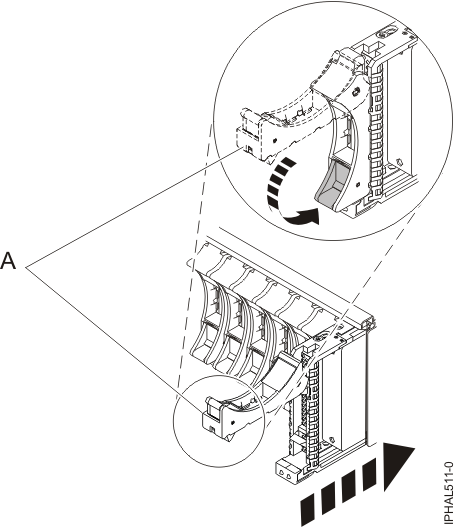 A

IPHAL511-0