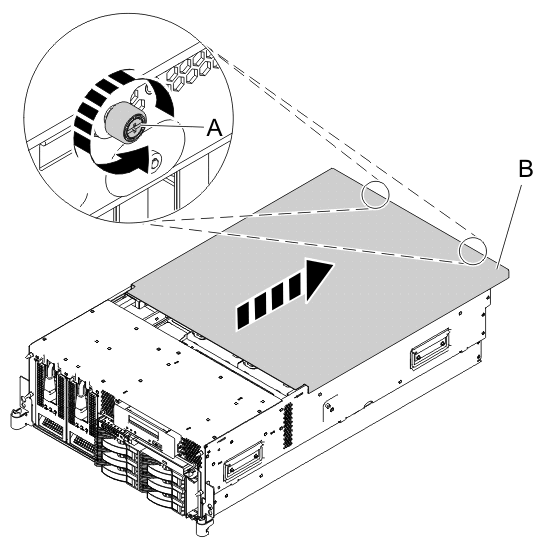 A
B