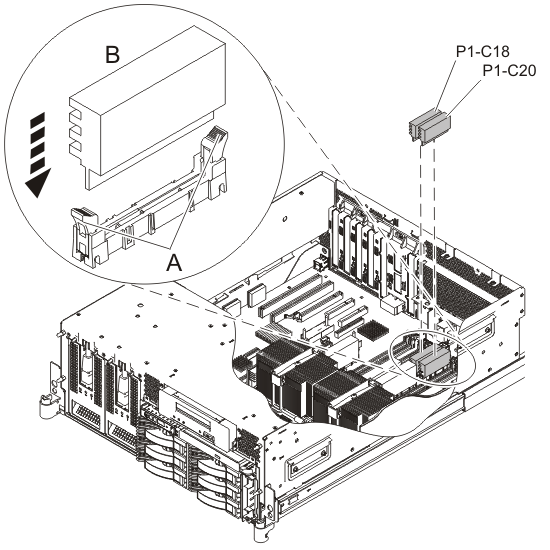 B
P1-C18
P1-C20
A