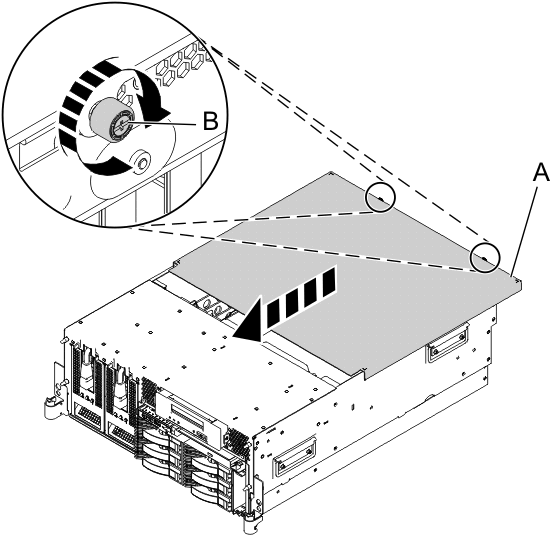 B

A