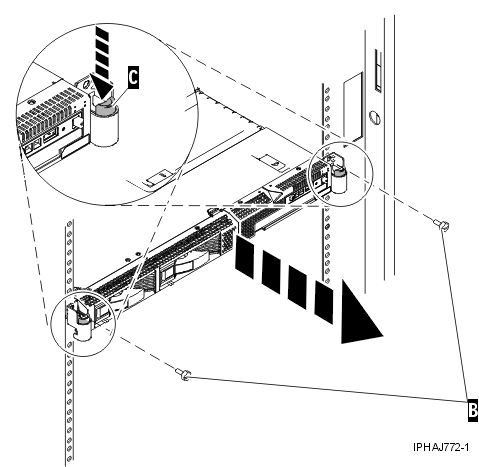 C

B

IPHAJ772-1