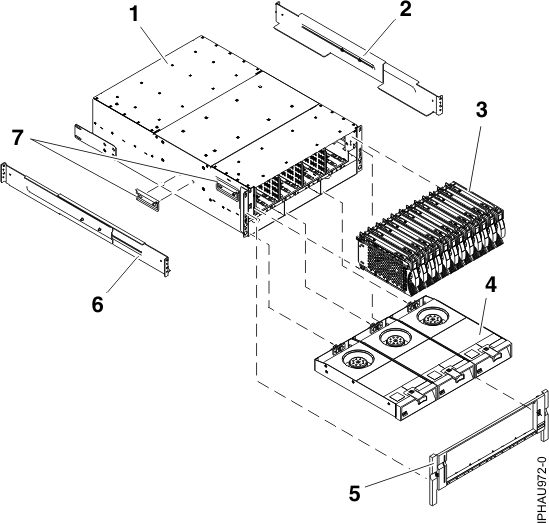 1
2
3
7
6
4
5
IPHAU972-0