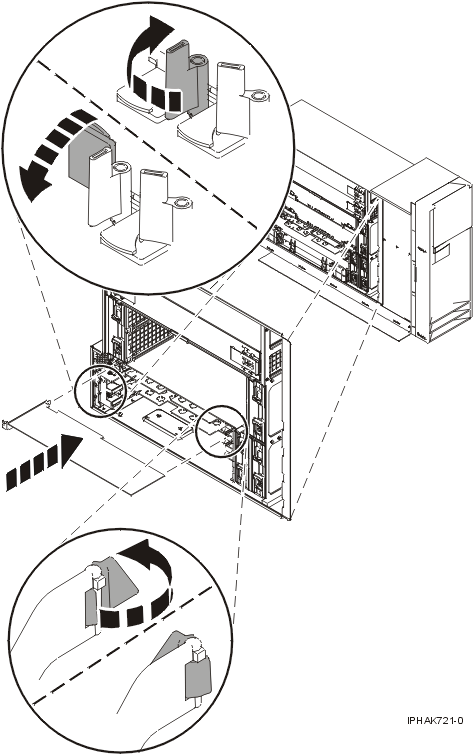 IPHAK721-0