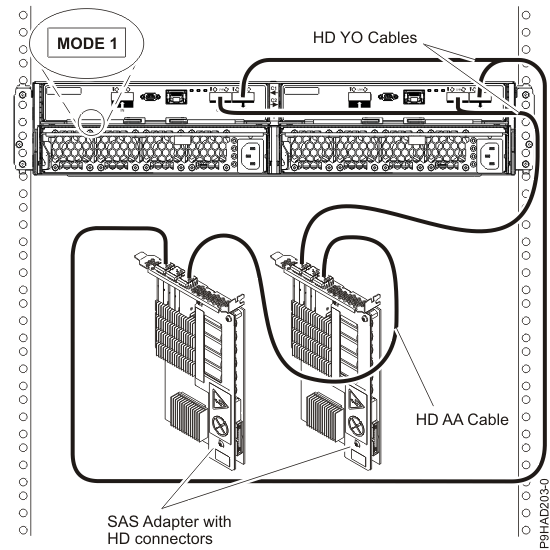 MODE 1

HD YO Cables

HD AA Cable

SAS Adapter with HD connectors

P9HAD203-0