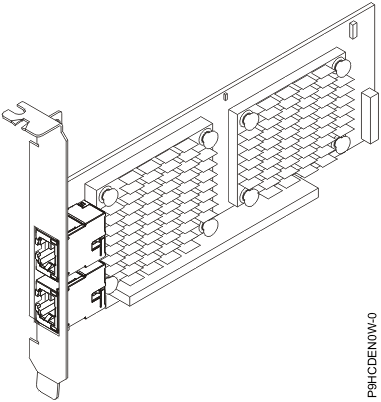 P9HCDEN0W-0