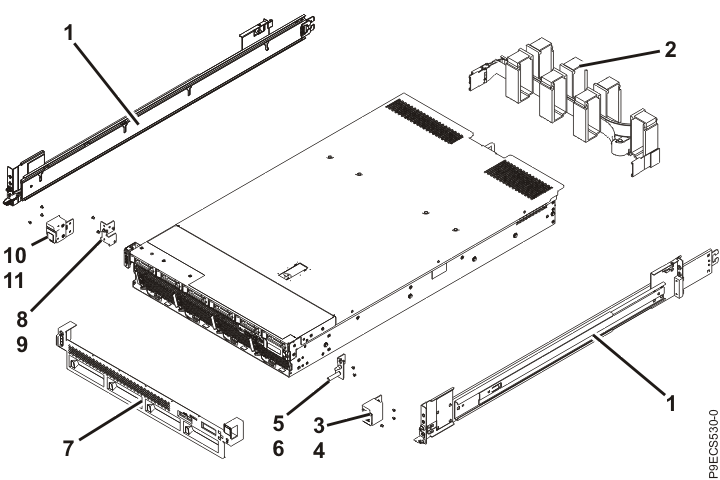 1

2

10

11

8

9

7

5

6

3

4

1

P9ECS530-0