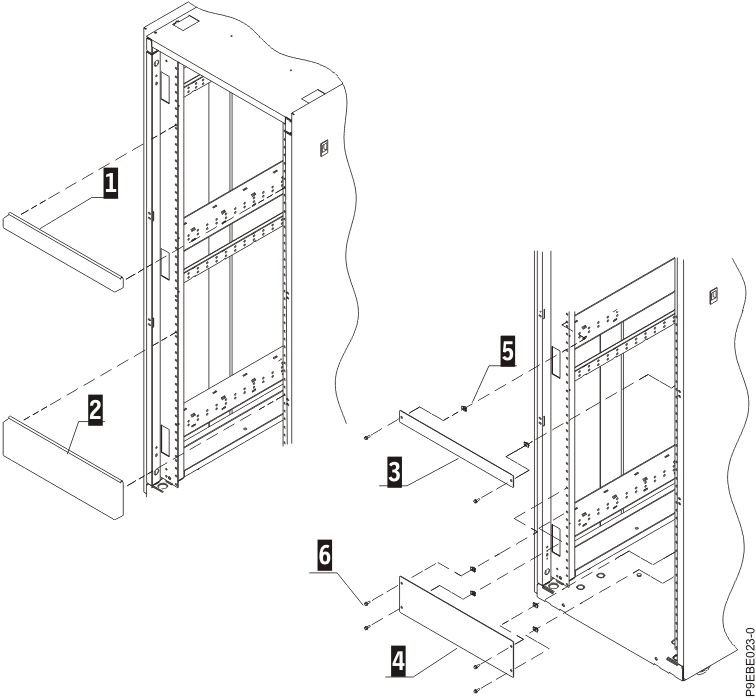 1
2
5
3
6
4
P9EBE023-0