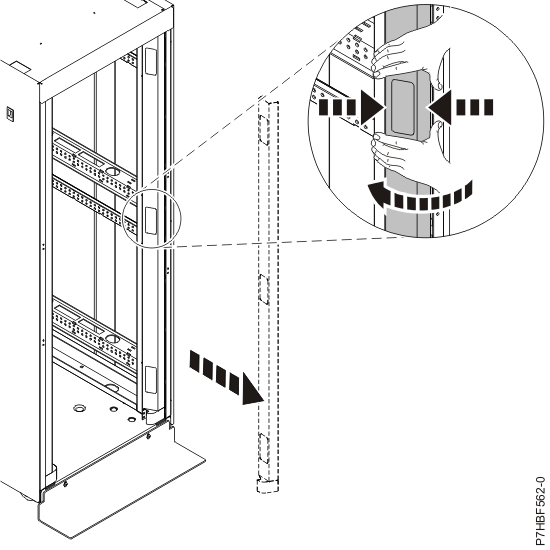 P7HBF562-0