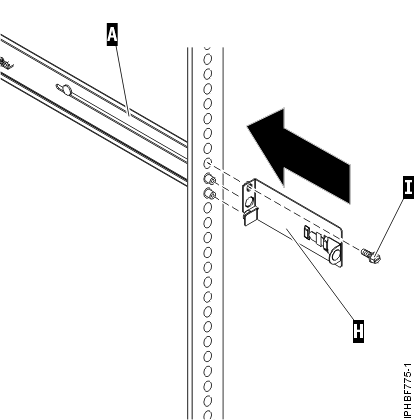 A

I

H

IPHBF775-1