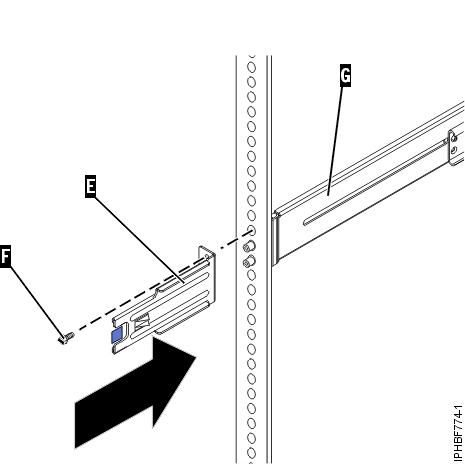 G
E
F
IPHBF774-1