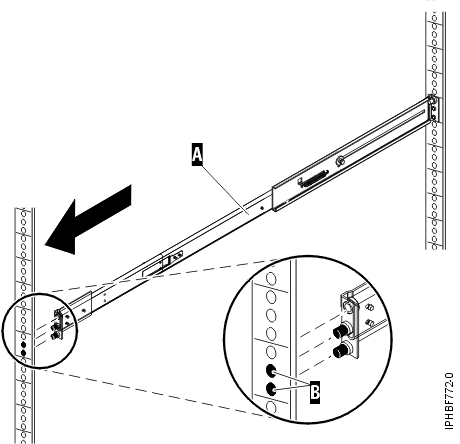 A

B

IPHBF772-0