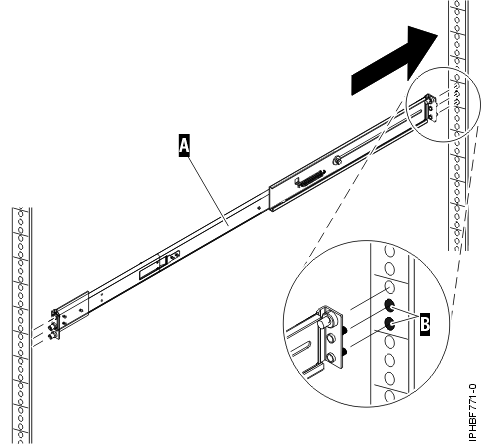 A

B

IPHBF771-0