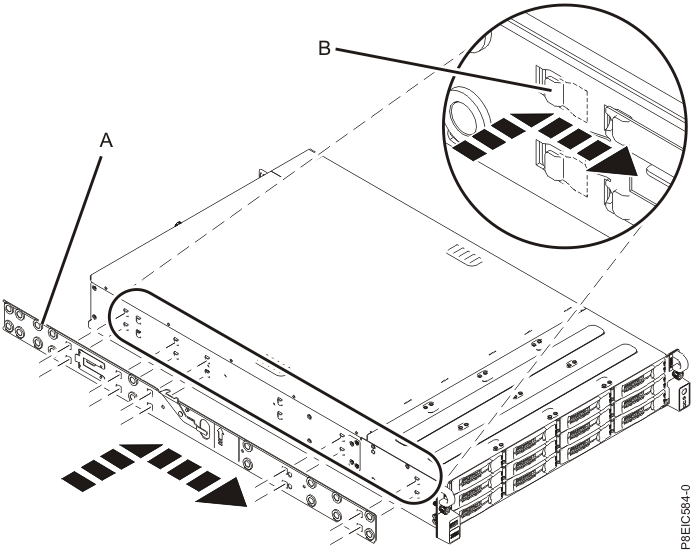 B
A
P8EIC584-0