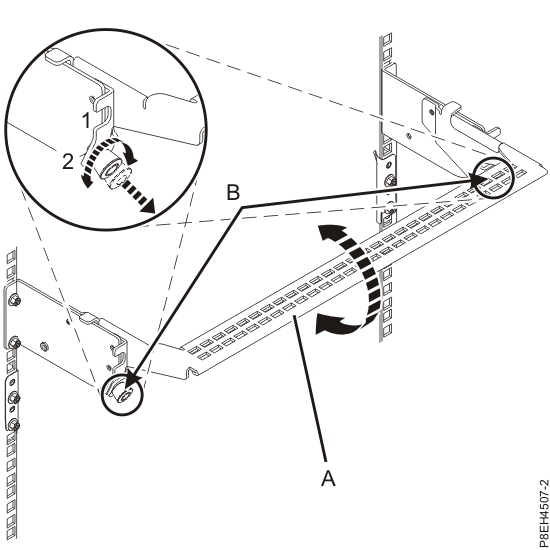 1
2
B
A
P8EH4507-2