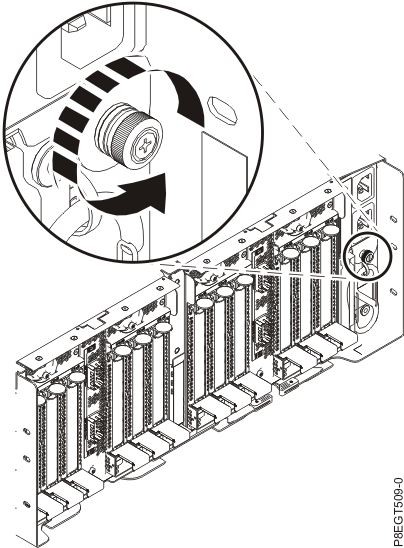 P8EGT509-0