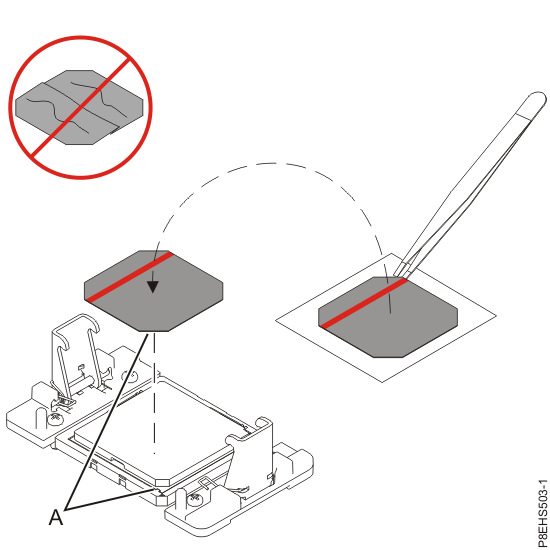 A

P8EHS503-1