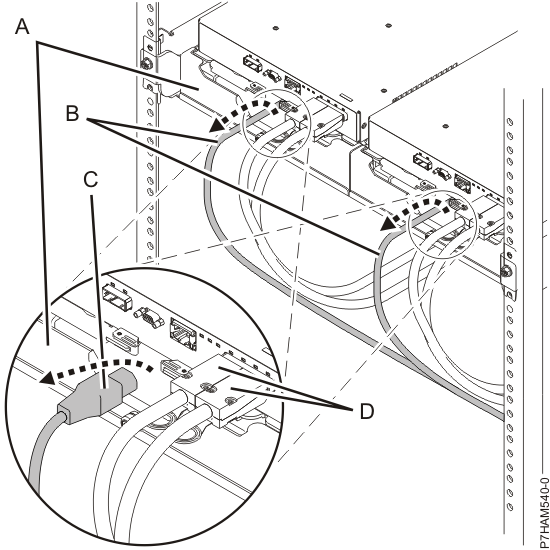 A
B
C
D
P7HAM540-0