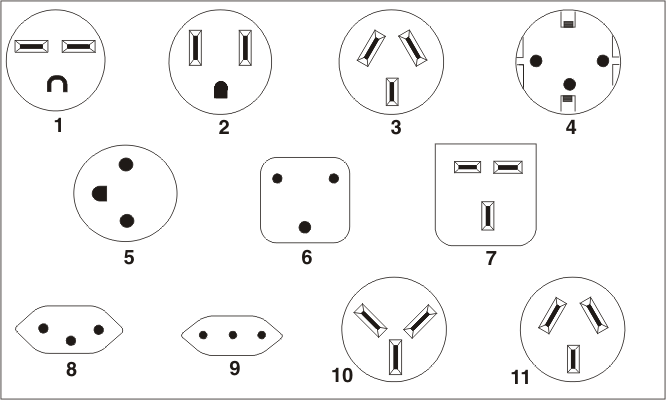 1

2

3

4

5

6

7

8

9

10

11