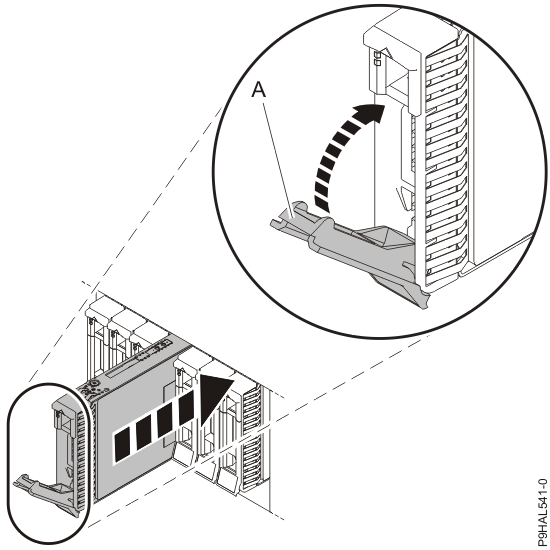 A

P9HAL541-0