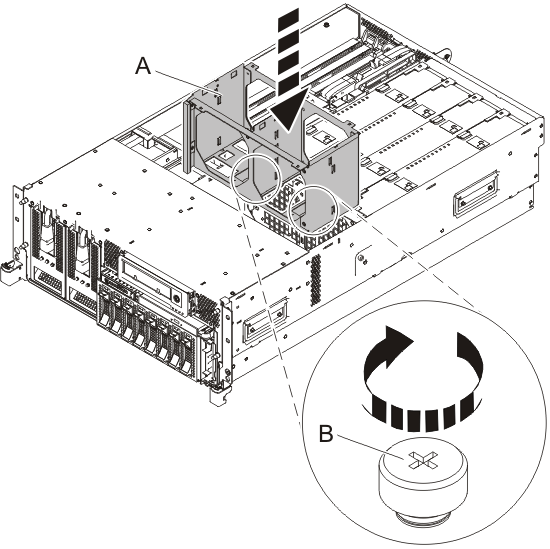 A

B