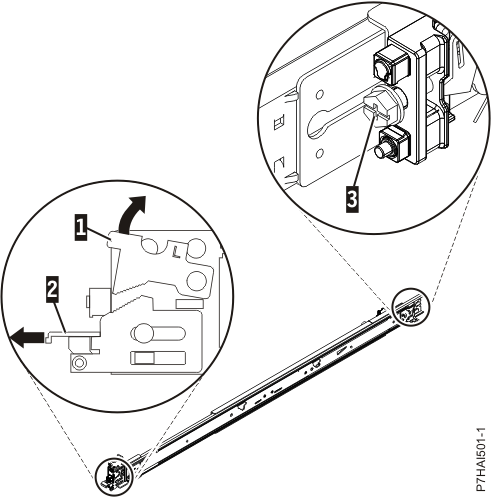 3
1
L
2
P7HAI501-1