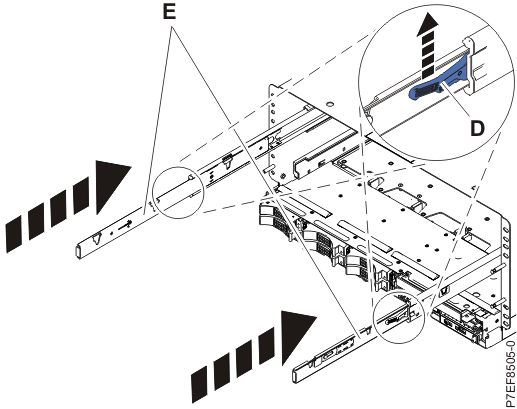 E

D

P7EF8505-0