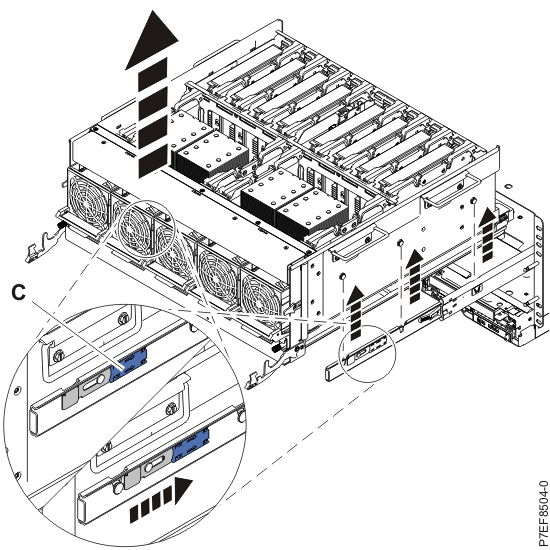 C

P7EF8504-0