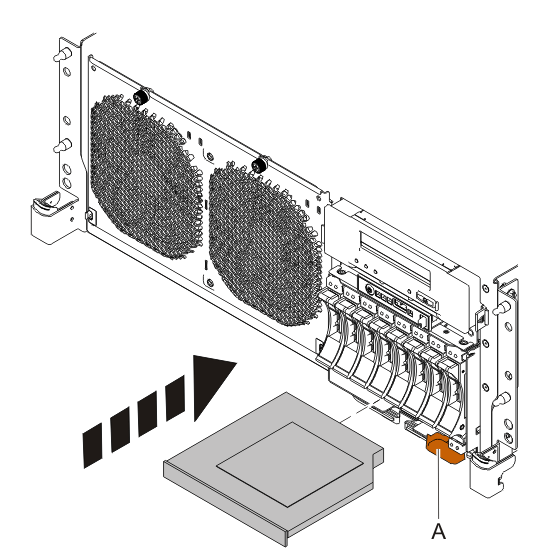 A