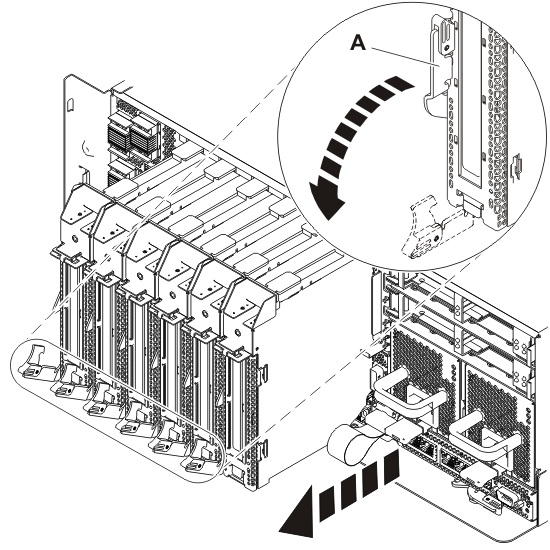 A