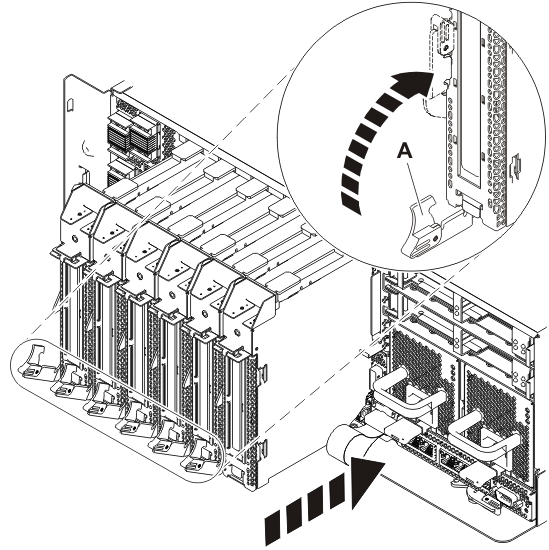 A