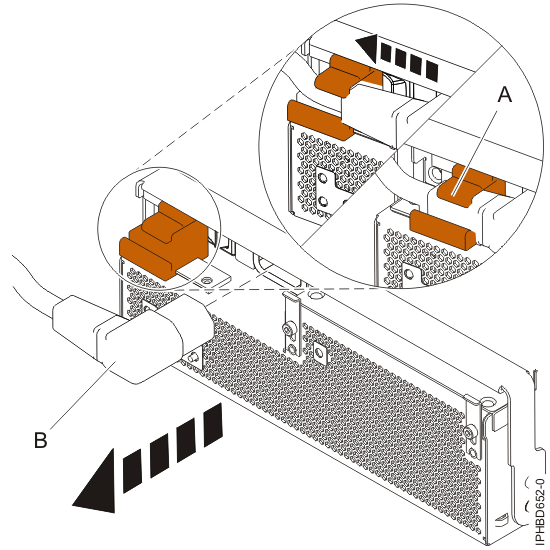 A
B
IPHBD652-0